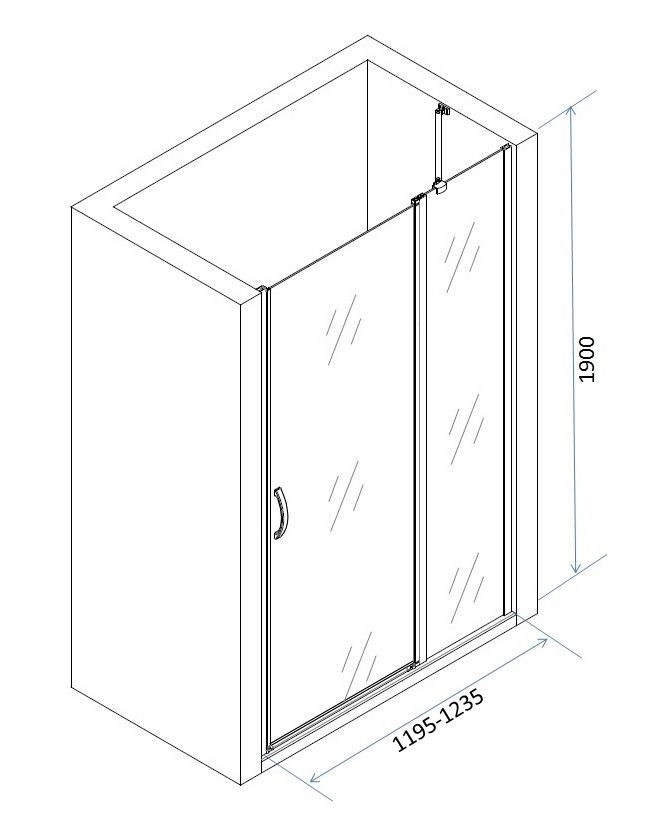 1900

1195-1235